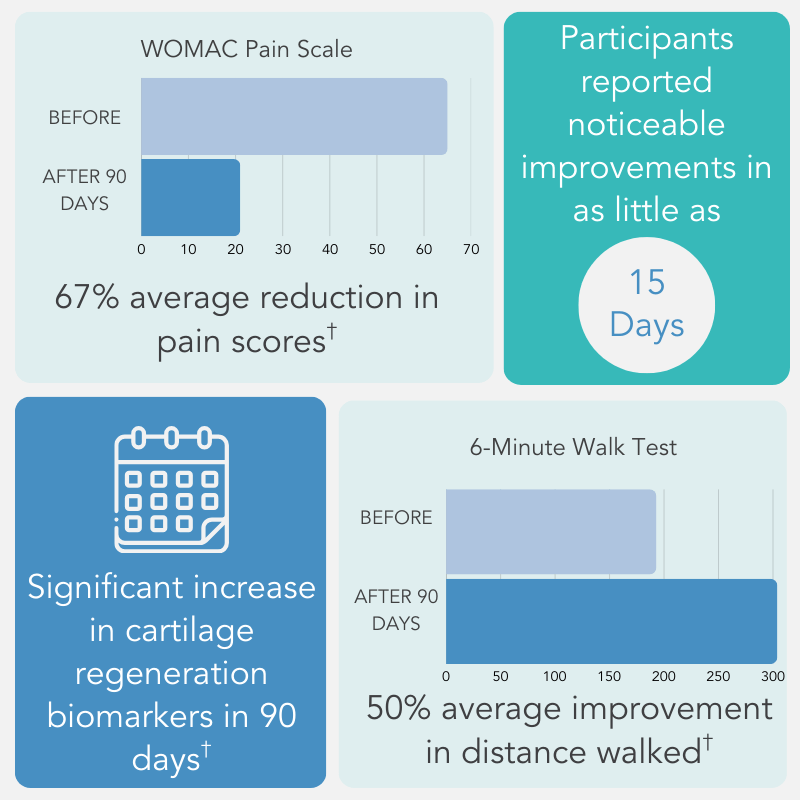 WOMAC Pain Scale

BEFORE

AFTER 90 DAYS

0 10 20 30 40 50 60 70

67% average reduction in pain scores†

Participants reported noticeable improvements in as little as

15 Days

Significant increase in cartilage regeneration biomarkers in 90 days†

6-Minute Walk Test

BEFORE

AFTER 90 DAYS

0 50 100 150 200 250 300

50% average improvement in distance walked†